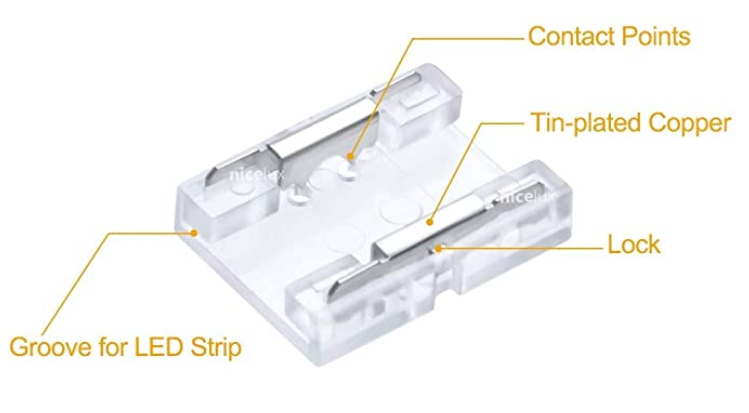 Contact Points

Tin-plated Copper

nicelux

nicelux

Lock

Groove for LED Strip